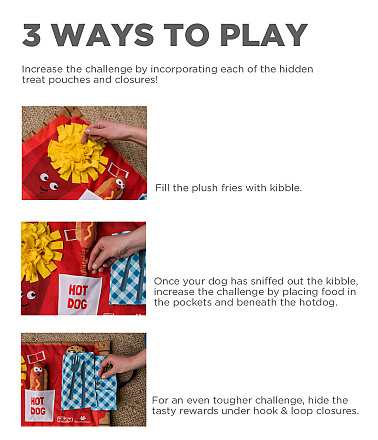 3 WAYS TO PLAY

Increase the challenge by incorporating each of the hidden treat pouches and closures!

Fill the plush fries with kibble.

HOT DOG

Once your dog has sniffed out the kibble, increase the challenge by placing food in the pockets and beneath the hotdog.

HOT DOG

For an even tougher challenge, hide the tasty rewards under hook & loop closures.