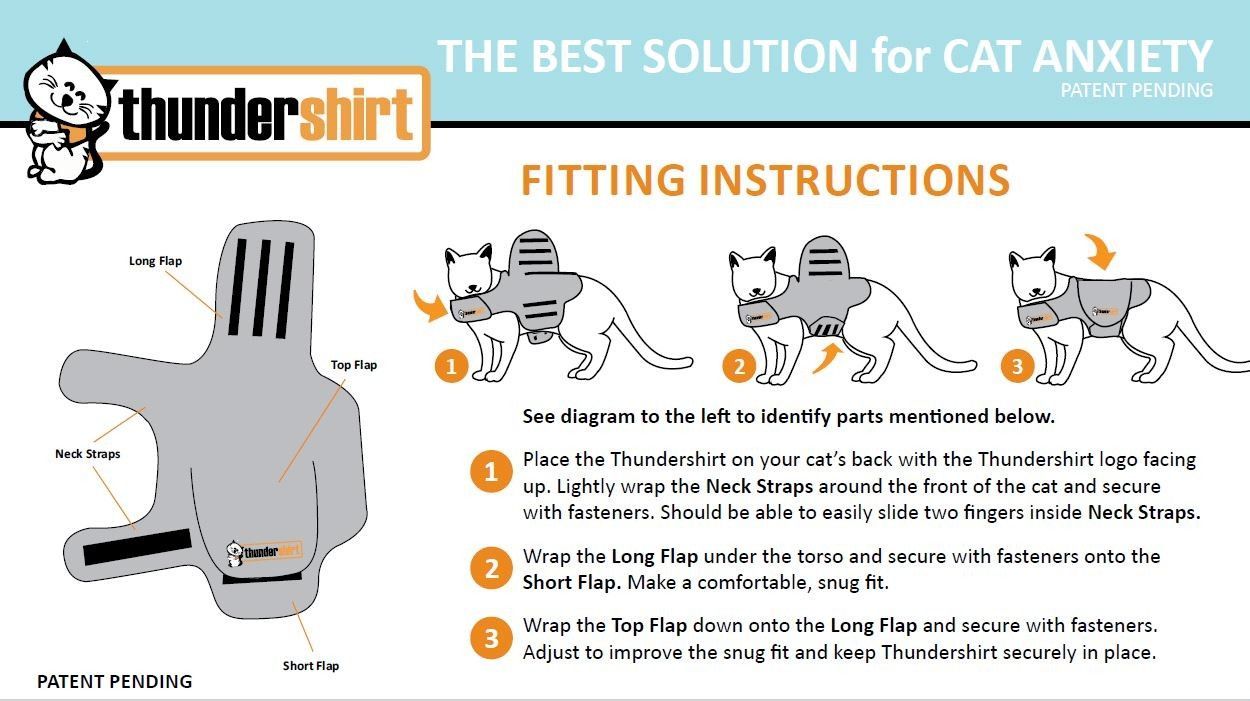 thundershirt

THE BEST SOLUTION for CAT ANXIETY
PATENT PENDING

FITTING INSTRUCTIONS

Long Flap

Top Flap

Neck Straps

thundershirt

Short Flap

PATENT PENDING

1

2

3

See diagram to the left to identify parts mentioned below.

1 Place the Thundershirt on your cat's back with the Thundershirt logo facing up. Lightly wrap the Neck Straps around the front of the cat and secure with fasteners. Should be able to easily slide two fingers inside Neck Straps.

2 Wrap the Long Flap under the torso and secure with fasteners onto the Short Flap. Make a comfortable, snug fit.

3 Wrap the Top Flap down onto the Long Flap and secure with fasteners. Adjust to improve the snug fit and keep Thundershirt securely in place.